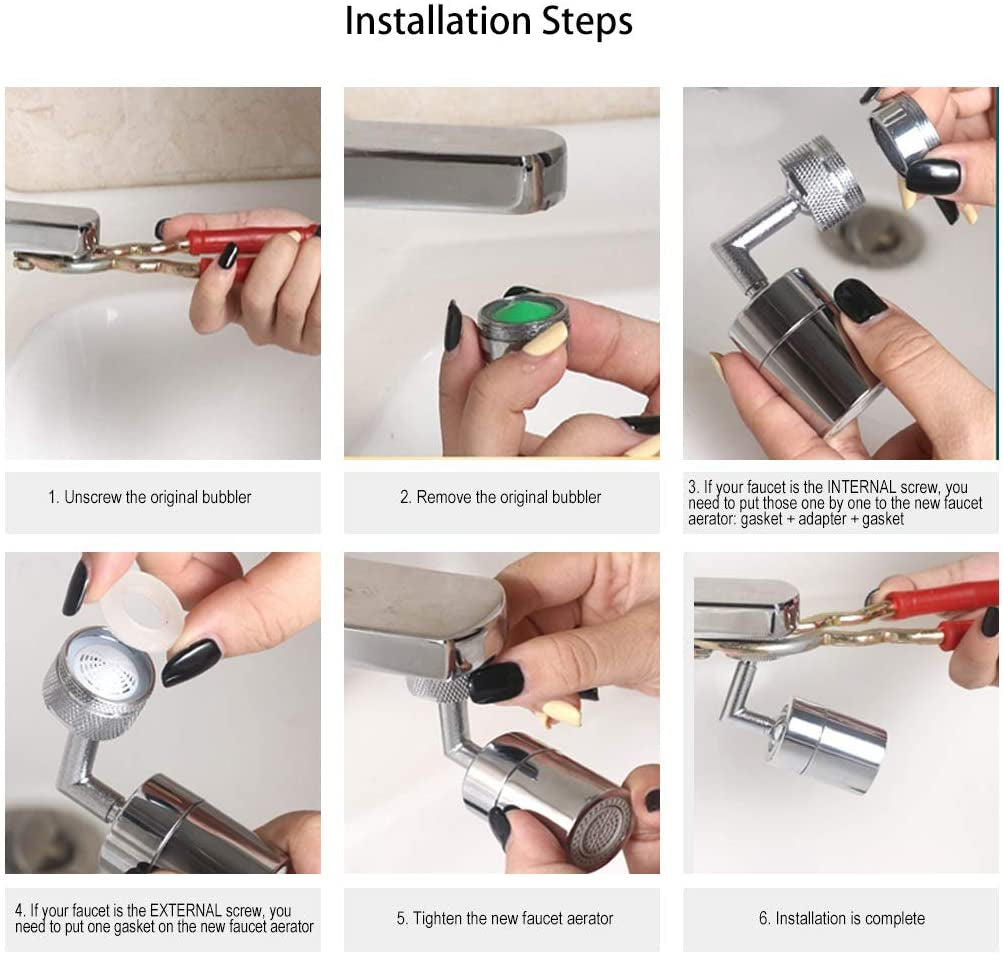 Installation Steps

1. Unscrew the original bubbler

2. Remove the original bubbler

3. If your faucet is the INTERNAL screw, you need to put those one by one to the new faucet aerator: gasket + adapter + gasket

4. If your faucet is the EXTERNAL screw, you need to put one gasket on the new faucet aerator

5. Tighten the new faucet aerator

6. Installation is complete